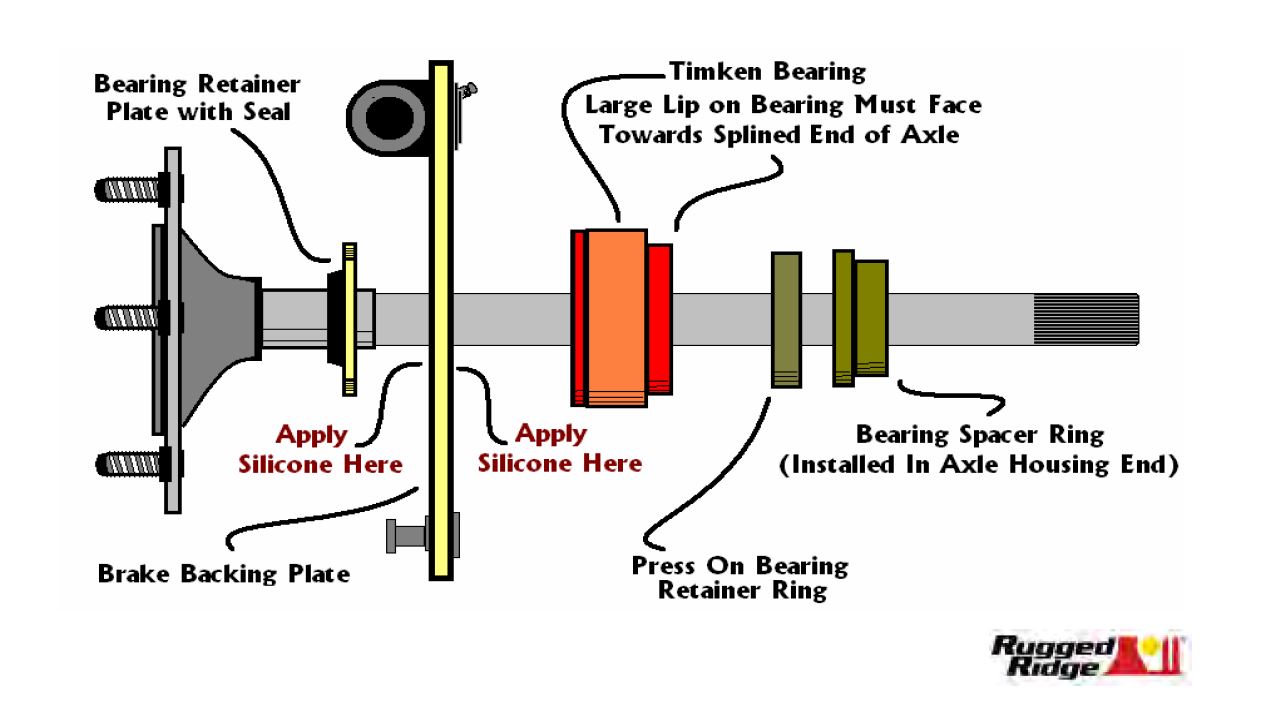 Bearing Retainer Plate with Seal

Timken Bearing
Large Lip on Bearing Must Face Towards Splined End of Axle

Apply Silicone Here

Apply Silicone Here

Bearing Spacer Ring (Installed In Axle Housing End)

Brake Backing Plate

Press On Bearing Retainer Ring

Rugged Ridge