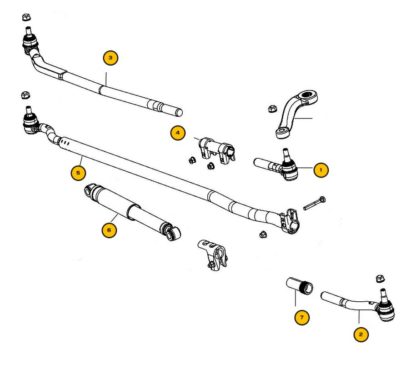 3

4

1

5

6

7

2