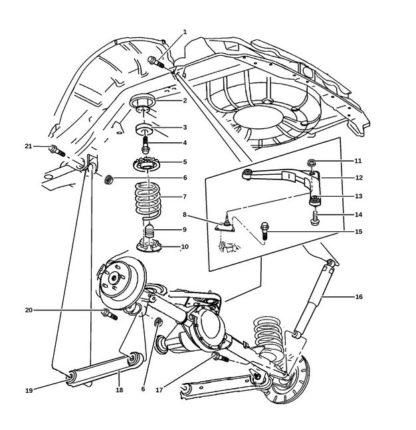 1
2
3
4
21
5
6
7
8
9
10
11
12
13
14
15
16
20
19
18
6
17