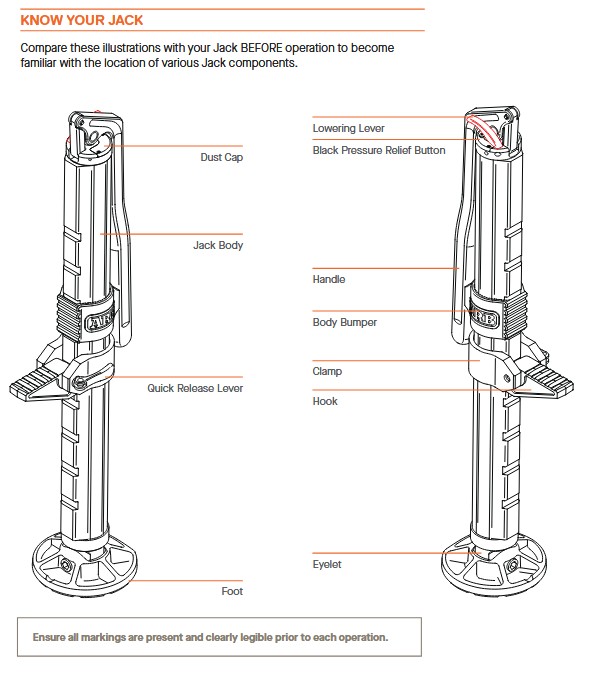 KNOW YOUR JACK

Compare these illustrations with your Jack BEFORE operation to become familiar with the location of various Jack components.

Dust Cap

Jack Body

ARB

Quick Release Lever

Foot

Lowering Lever

Black Pressure Relief Button

Handle

Body Bumper

ARB

Clamp

Hook

Eyelet

Ensure all markings are present and clearly legible prior to each operation.