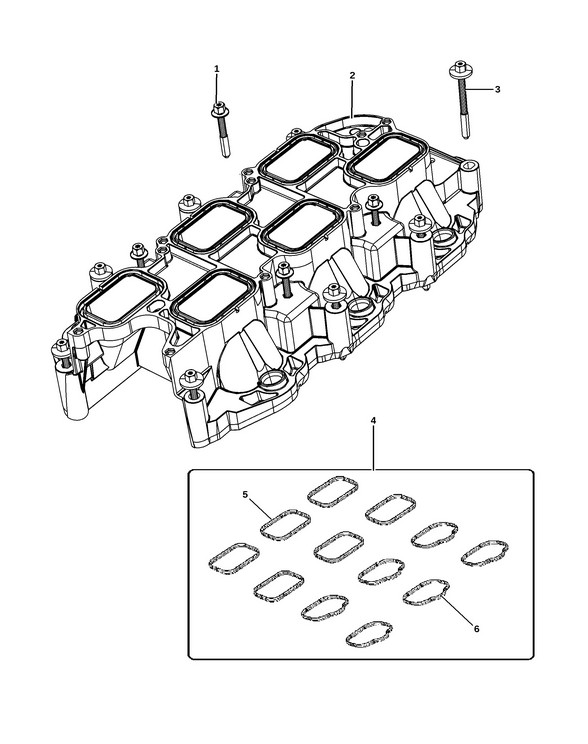 1
2
3
4
5
6